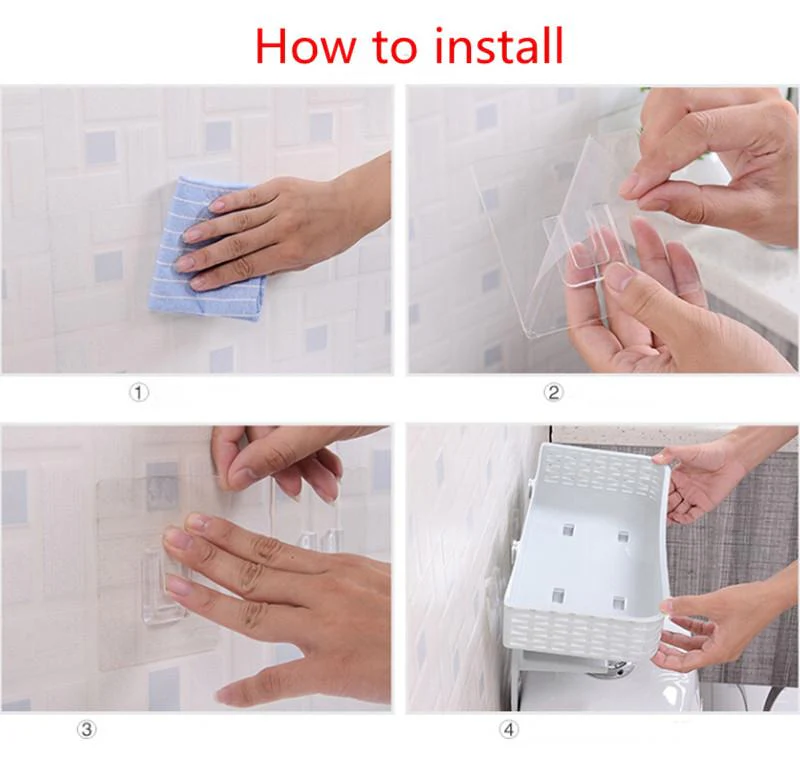 How to install

①

②

③

④