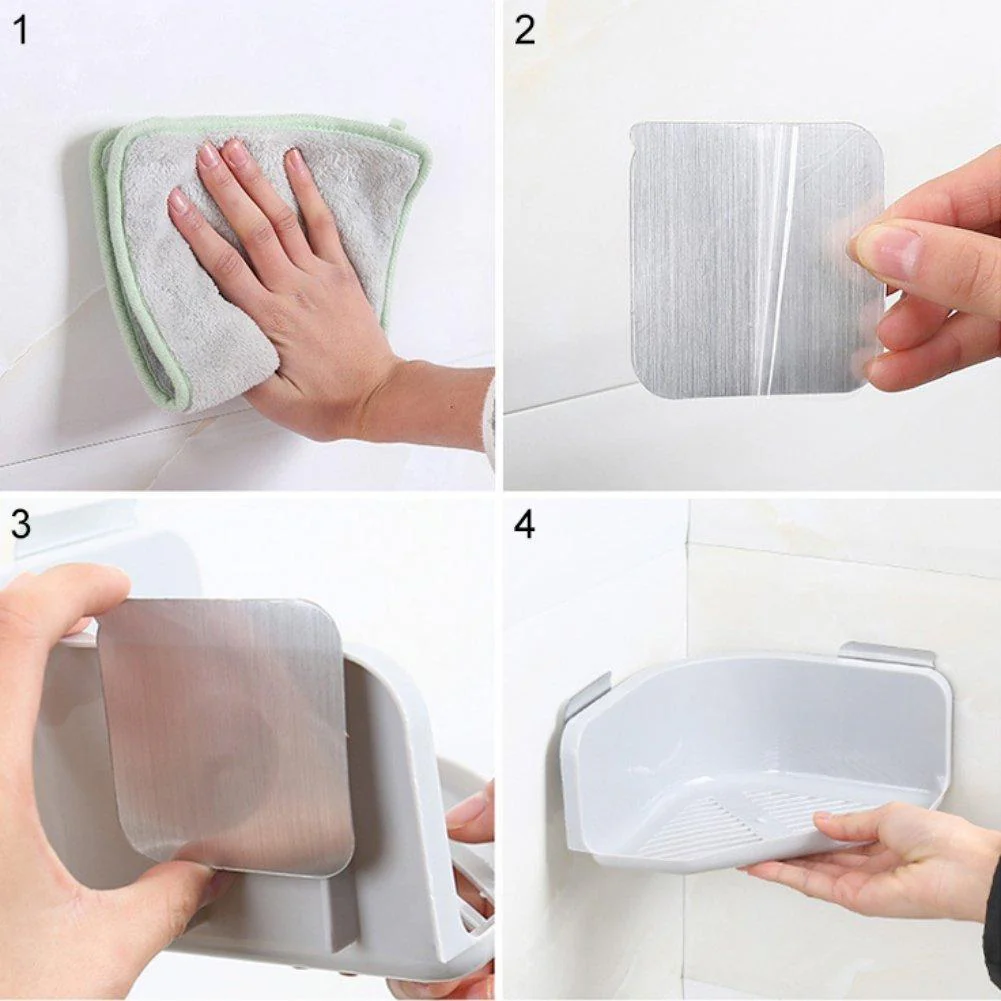 1

2

3

4